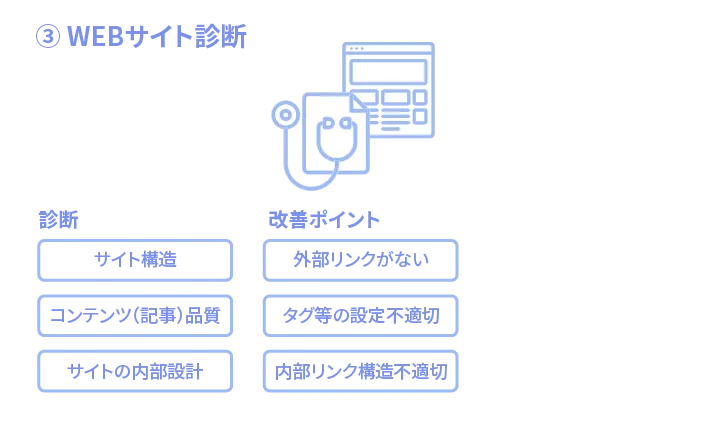 ③ WEBサイト診断

診断

サイト構造

コンテンツ(記事)品質

サイトの内部設計

改善ポイント

外部リンクがない

タグ等の設定不適切

内部リンク構造不適切