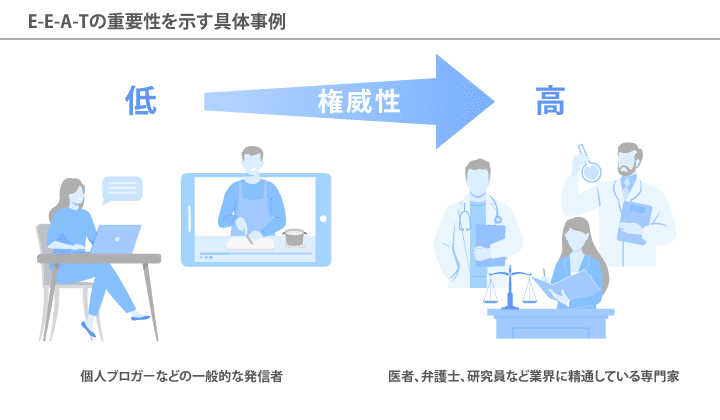 E-E-A-Tの重要性を示す具体事例

低

権威性

高

個人ブロガーなどの一般的な発信者

医者、弁護士、研究員など業界に精通している専門家